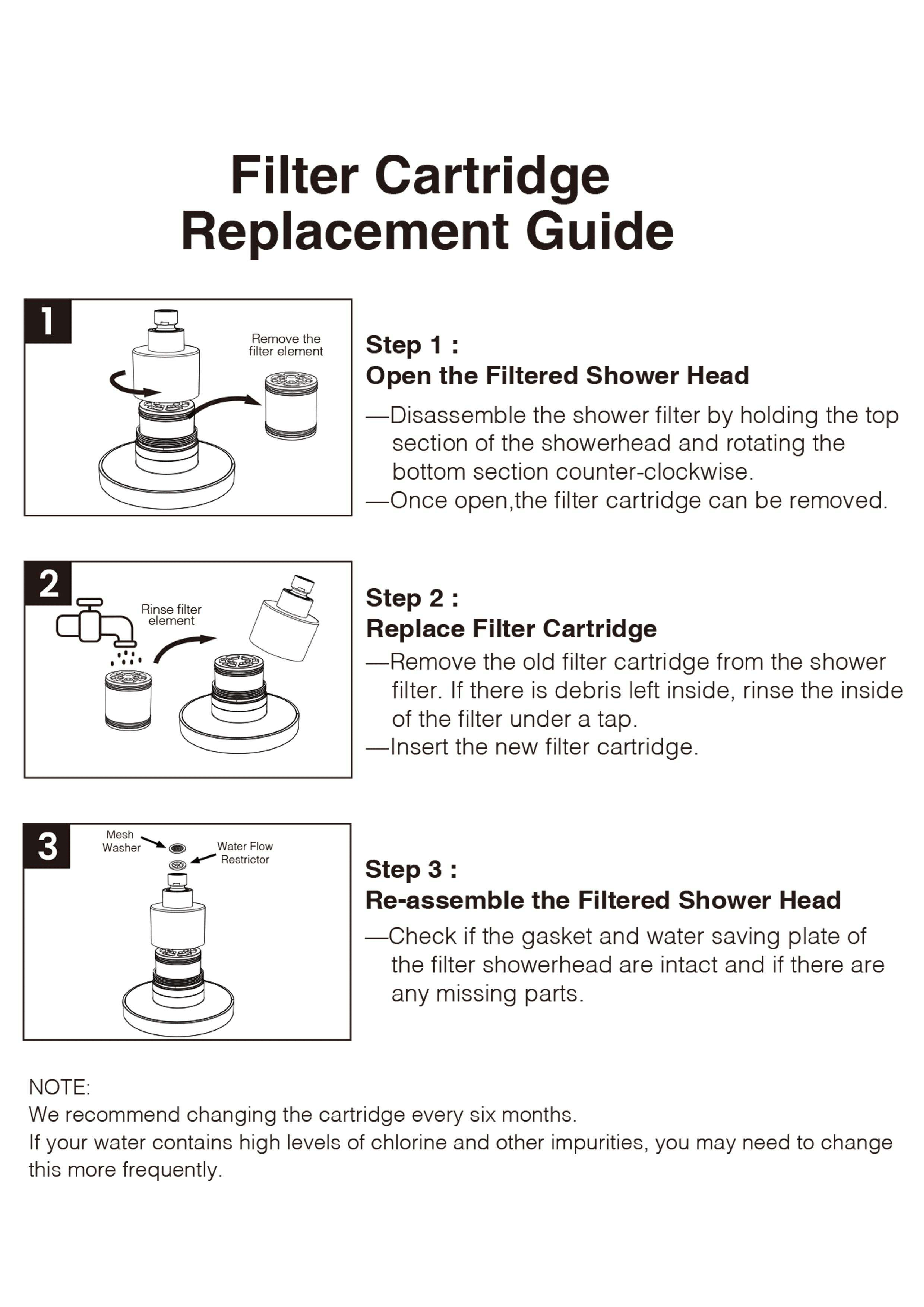 Filter Cartridge Replacement Guide

1

Remove the filter element

Step 1 :
Open the Filtered Shower Head

—Disassemble the shower filter by holding the top section of the showerhead and rotating the bottom section counter-clockwise.
—Once open,the filter cartridge can be removed.

2

Rinse filter element

Step 2 :
Replace Filter Cartridge

—Remove the old filter cartridge from the shower filter. If there is debris left inside, rinse the inside of the filter under a tap.
—Insert the new filter cartridge.

3

Mesh Washer

Water Flow Restrictor

Step 3 :
Re-assemble the Filtered Shower Head

—Check if the gasket and water saving plate of the filter showerhead are intact and if there are any missing parts.

NOTE:
We recommend changing the cartridge every six months.
If your water contains high levels of chlorine and other impurities, you may need to change this more frequently.